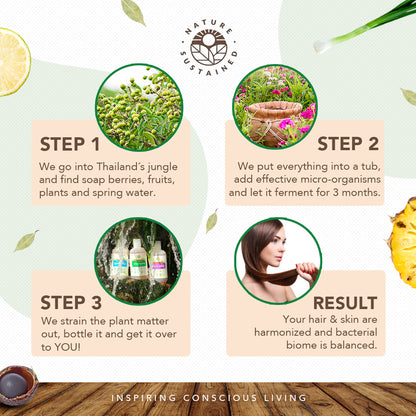 NATURE SUSTAINED

STEP 1
We go into Thailand´s jungle and find soap berries, fruits, plants and spring water.

STEP 2
We put everything into a tub, add effective micro-organisms and let it ferment for 3 months.

STEP 3
We strain the plant matter out, bottle it and get it over to YOU!

RESULT
Your hair & skin are harmonized and bacterial biome is balanced.

INSPIRING CONSCIOUS LIVING