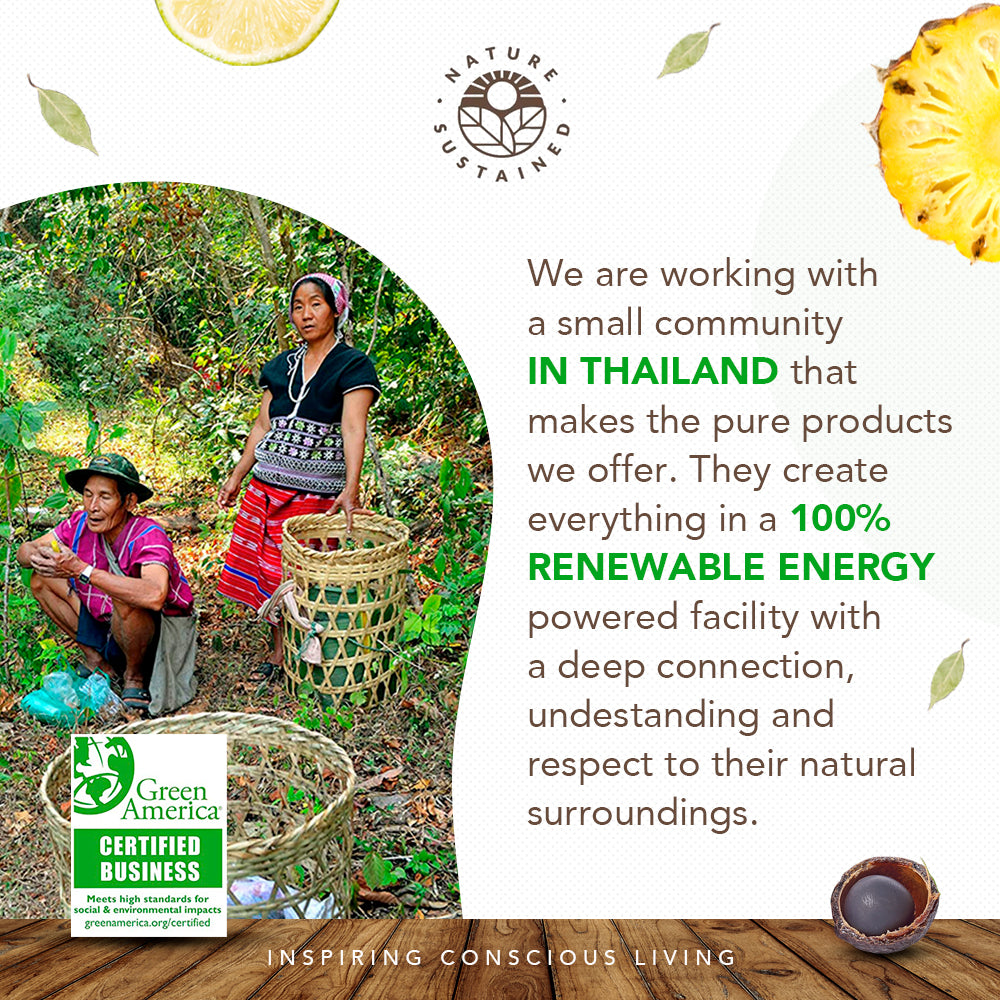 NATURE SUSTAINED

We are working with a small community IN THAILAND that makes the pure products we offer. They create everything in a 100% RENEWABLE ENERGY powered facility with a deep connection, undestanding and respect to their natural surroundings.

Green America
CERTIFIED BUSINESS
Meets high standards for social & environmental impacts
greenamerica.org/certified

INSPIRING CONSCIOUS LIVING